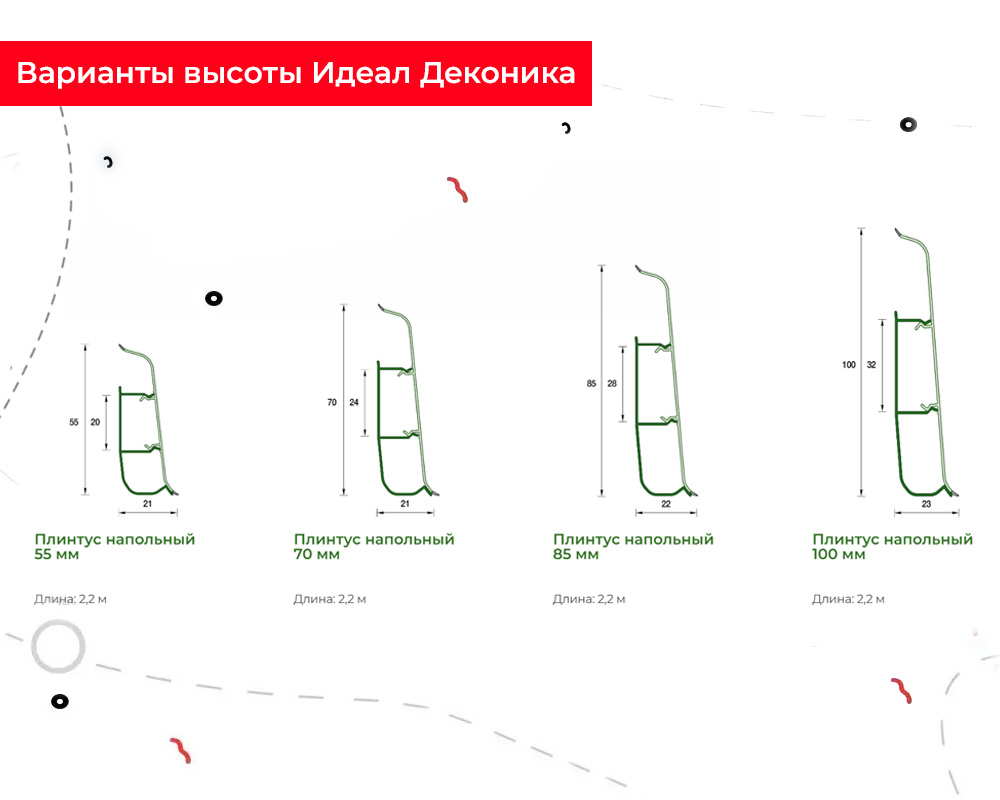 Варианты высоты Идеал Деконика

55
20
21
Плинтус напольный 55 мм

Длина: 2,2 м

70
24
21
Плинтус напольный 70 мм

Длина: 2,2 м

85
28
22
Плинтус напольный 85 мм

Длина: 2,2 м

100
32
23
Плинтус напольный 100 мм

Длина: 2,2 м