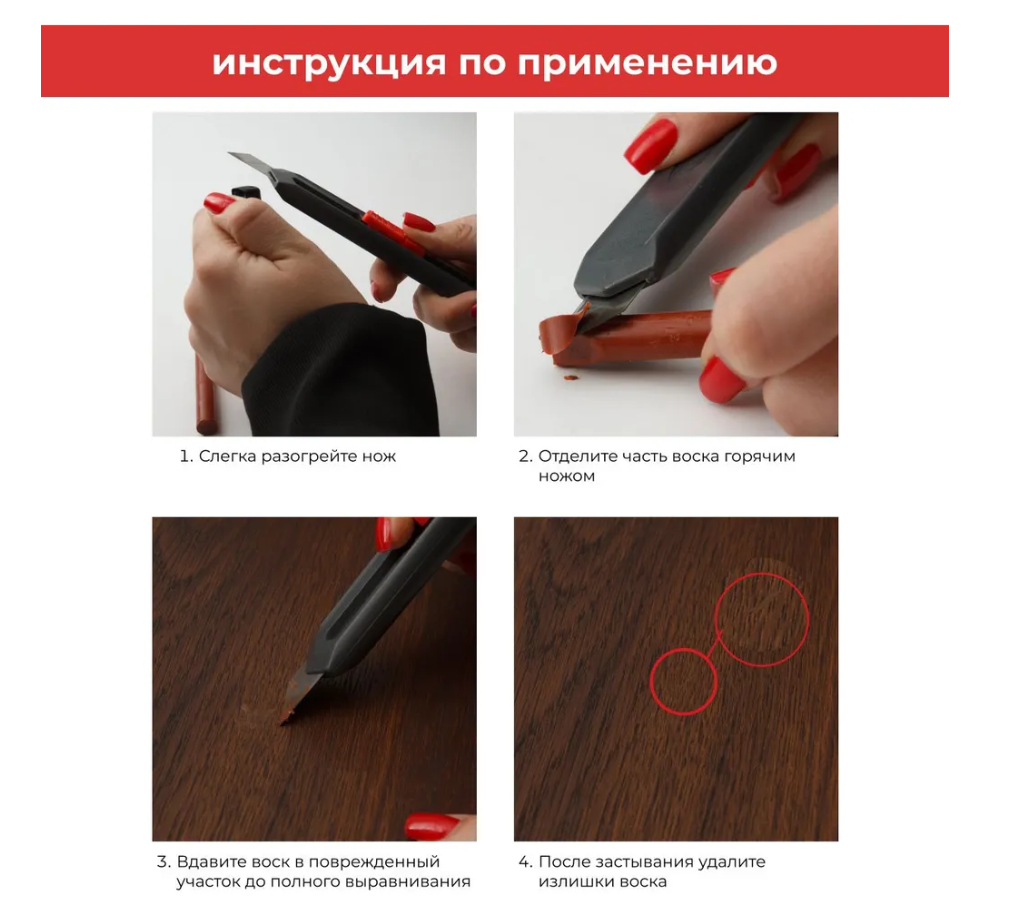 инструкция по применению

1. Слегка разогрейте нож

2. Отделите часть воска горячим ножом

3. Вдавите воск в поврежденный участок до полного выравнивания

4. После застывания удалите излишки воска