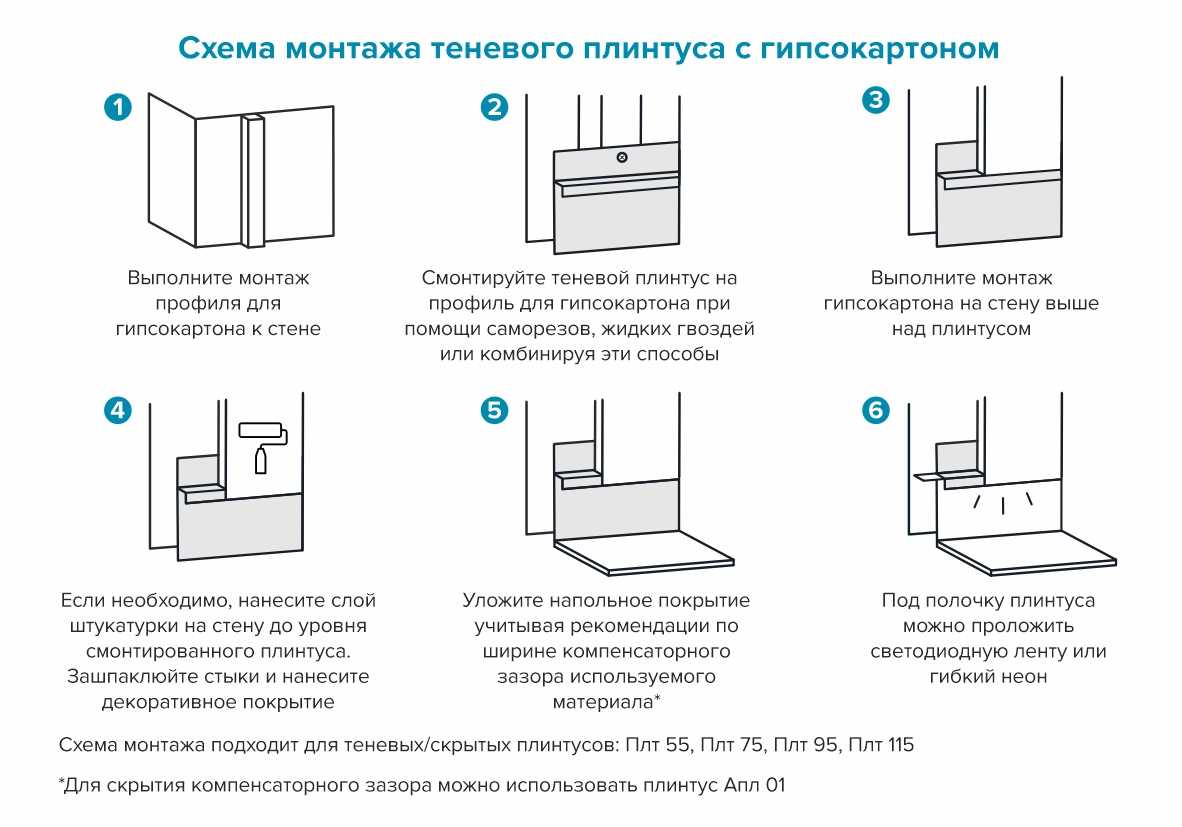 Схема монтажа теневого плинтуса с гипсокартоном

1

Выполните монтаж профиля для гипсокартона к стене

2

Смонтируйте теневой плинтус на профиль для гипсокартона при помощи саморезов, жидких гвоздей или комбинируя эти способы

3

Выполните монтаж гипсокартона на стену выше над плинтусом

4

Если необходимо, нанесите слой штукатурки на стену до уровня смонтированного плинтуса. Зашпаклюйте стыки и нанесите декоративное покрытие

5

Уложите напольное покрытие учитывая рекомендации по ширине компенсаторного зазора используемого материала*

6

Под полочку плинтуса можно проложить светодиодную ленту или гибкий неон

Схема монтажа подходит для теневых/скрытых плинтусов: Плт 55, Плт 75, Плт 95, Плт 115

*Для скрытия компенсаторного зазора можно использовать плинтус Апл 01