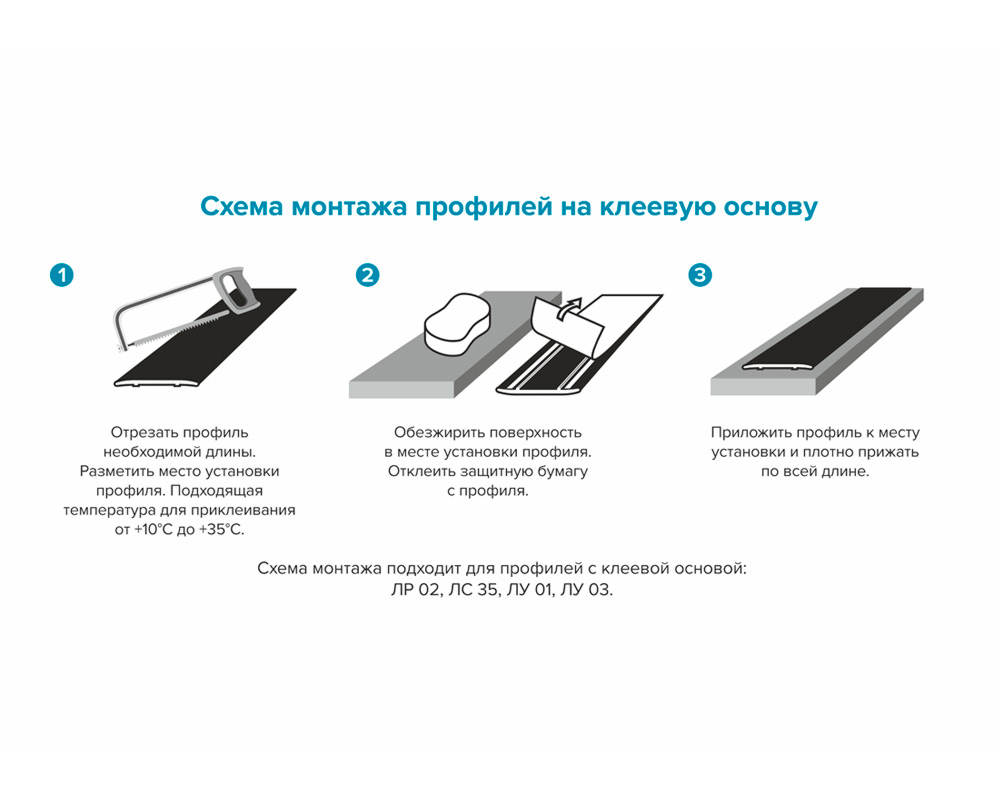 Схема монтажа профилей на клеевую основу

1

Отрезать профиль необходимой длины. Разметить место установки профиля. Подходящая температура для приклеивания от +10°С до +35°С.

2

Обезжирить поверхность в месте установки профиля. Отклеить защитную бумагу с профиля.

3

Приложить профиль к месту установки и плотно прижать по всей длине.

Схема монтажа подходит для профилей с клеевой основой: ЛР 02, ЛС 35, ЛУ 01, ЛУ 03.